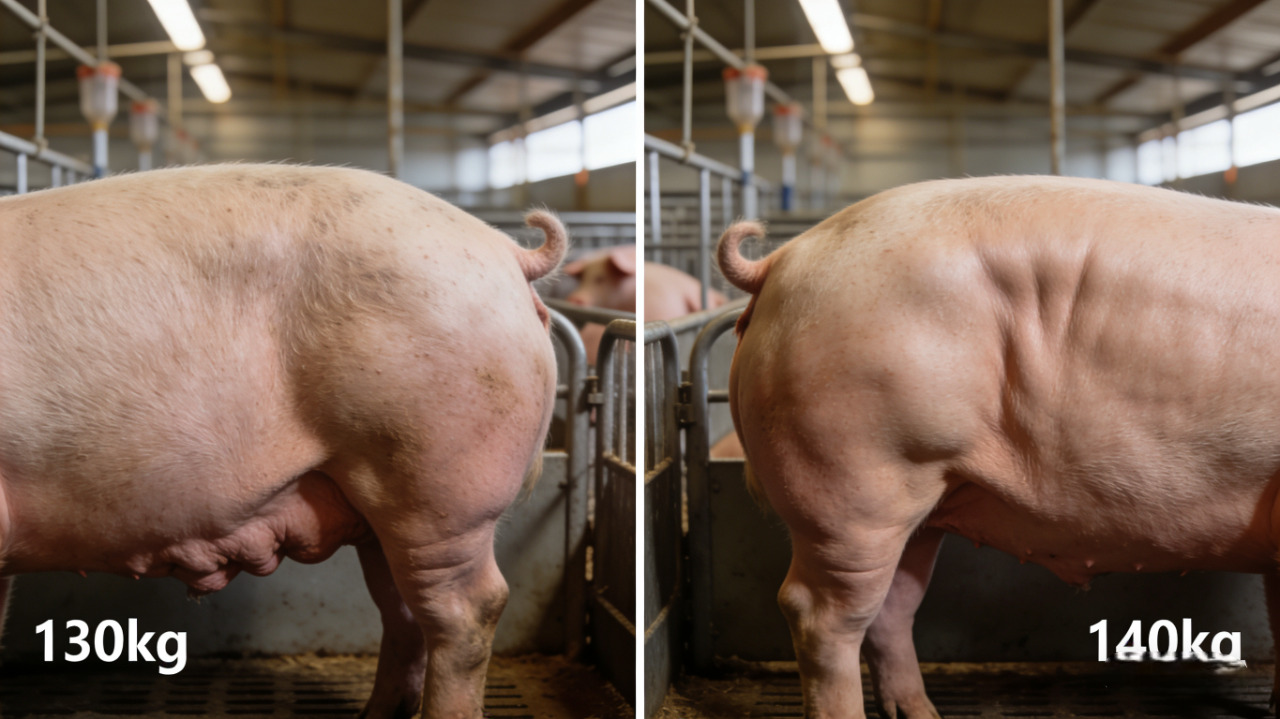 130kg

140kg